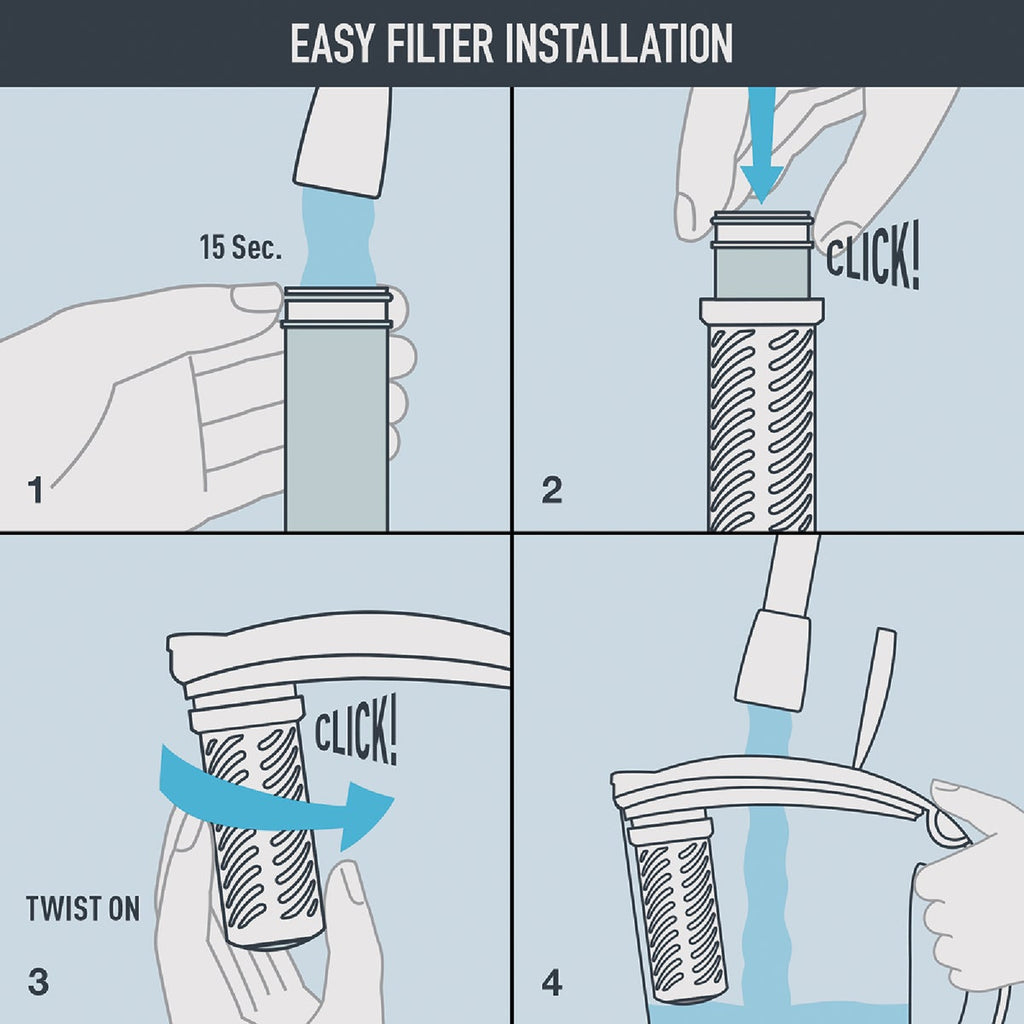 EASY FILTER INSTALLATION

15 Sec.

1

CLICK!

2

CLICK!

TWIST ON

3

4