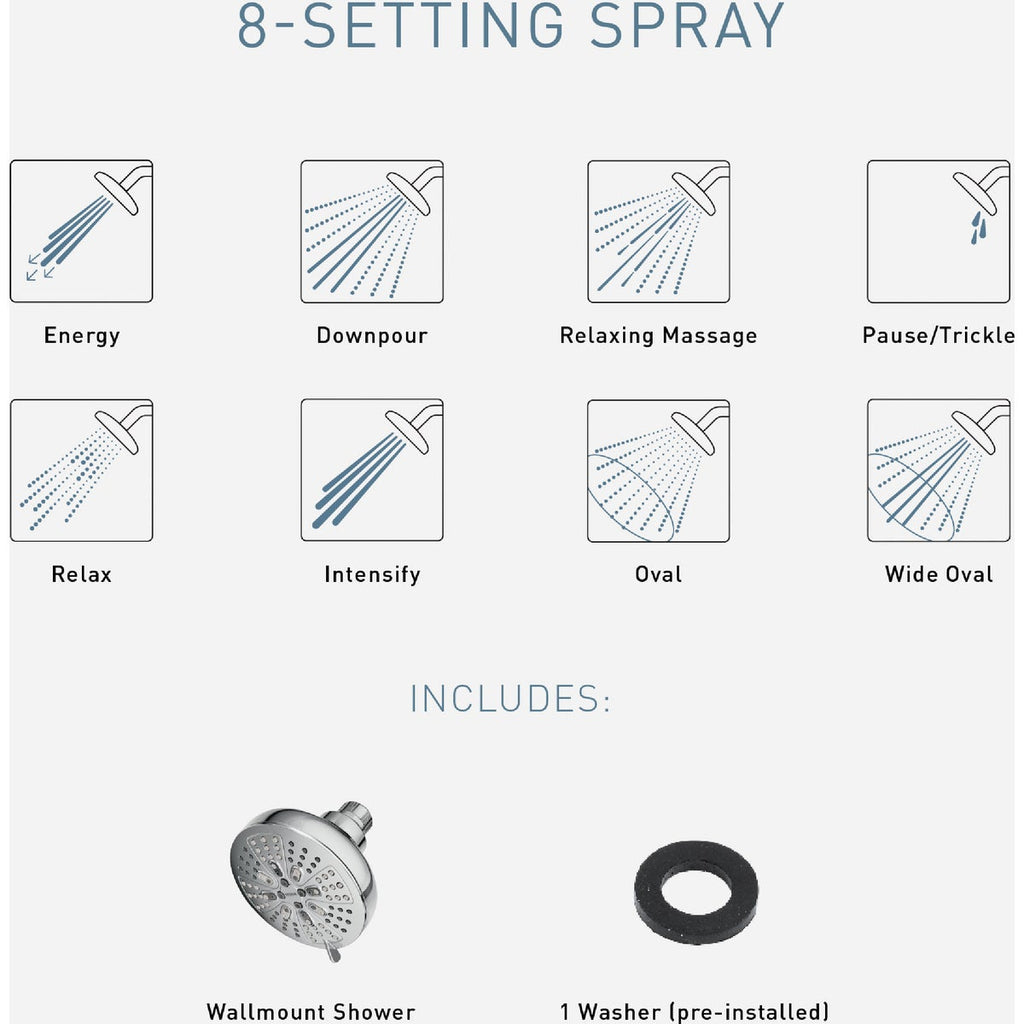 8-SETTING SPRAY

Energy

Downpour

Relaxing Massage

Pause/Trickle

Relax

Intensify

Oval

Wide Oval

INCLUDES:

Wallmount Shower

1 Washer (pre-installed)