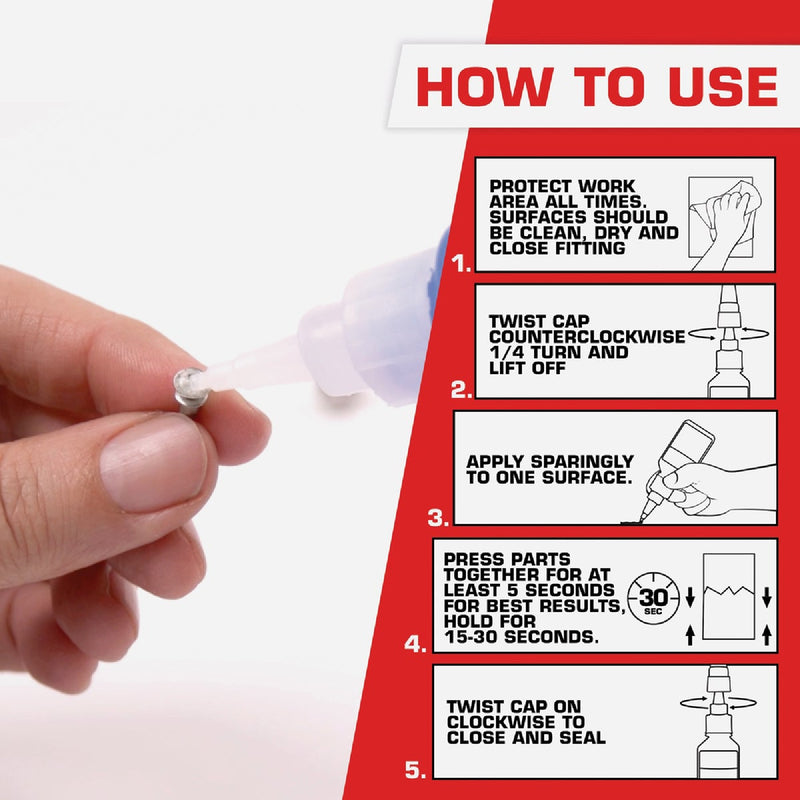 HOW TO USE

1. PROTECT WORK AREA ALL TIMES. SURFACES SHOULD BE CLEAN, DRY AND CLOSE FITTING

2. TWIST CAP COUNTERCLOCKWISE 1/4 TURN AND LIFT OFF

3. APPLY SPARINGLY TO ONE SURFACE.

4. PRESS PARTS TOGETHER FOR AT LEAST 5 SECONDS FOR BEST RESULTS, HOLD FOR 15-30 SECONDS.

30 SEC

5. TWIST CAP ON CLOCKWISE TO CLOSE AND SEAL